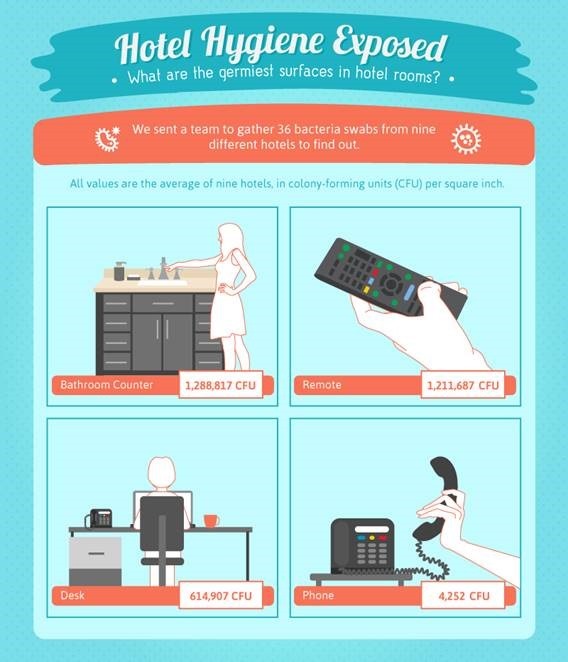 Hotel Hygiene Exposed

• What are the germiest surfaces in hotel rooms? •

We sent a team to gather 36 bacteria swabs from nine different hotels to find out.

All values are the average of nine hotels, in colony-forming units (CFU) per square inch.

Bathroom Counter 1,288,817 CFU

Remote 1,211,687 CFU

Desk 614,907 CFU

Phone 4,252 CFU