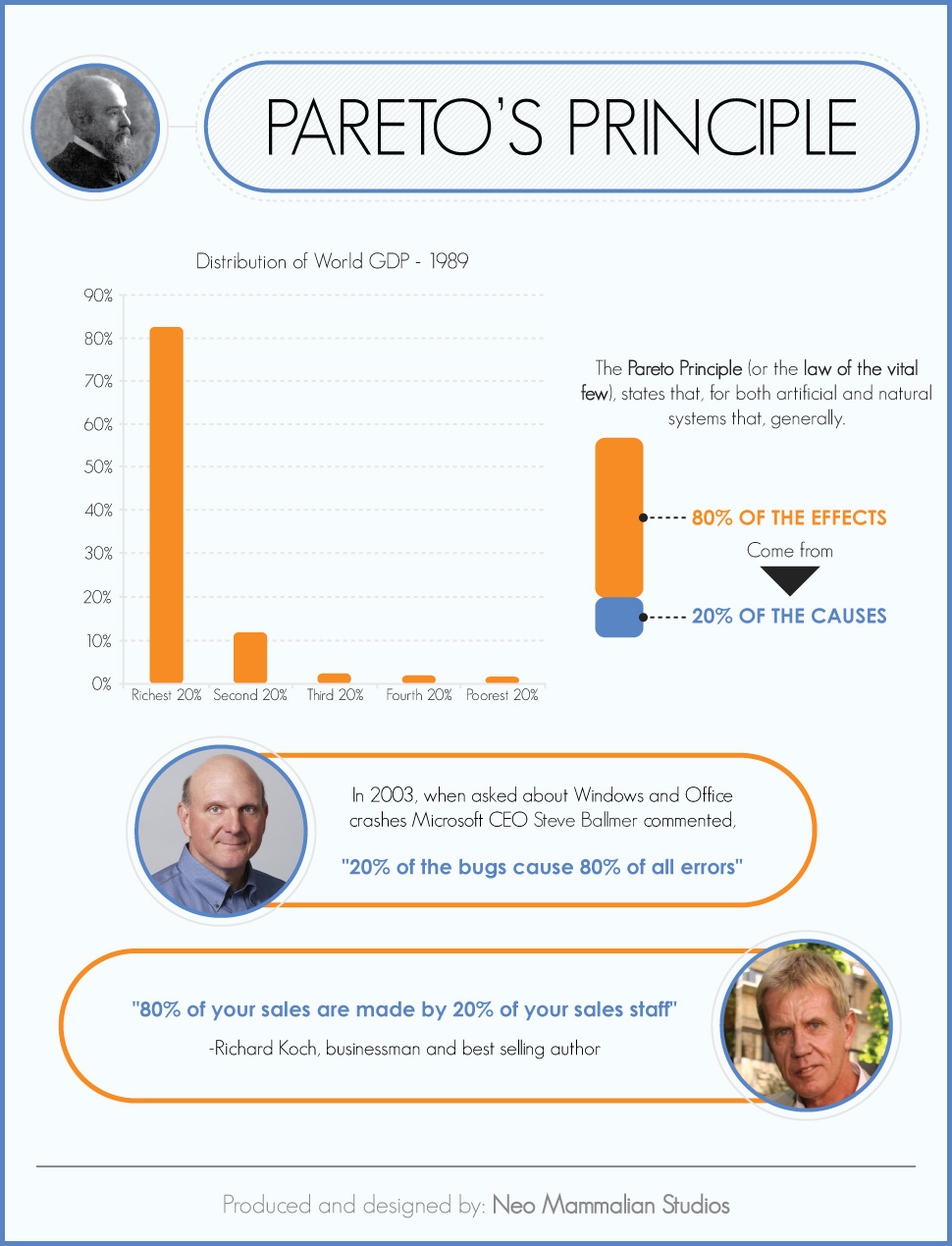 PARETO'S PRINCIPLE

Distribution of World GDP - 1989

90%
80%
70%
60%
50%
40%
30%
20%
10%
0%

Richest 20%
Second 20%
Third 20%
Fourth 20%
Poorest 20%

The Pareto Principle (or the law of the vital few), states that, for both artificial and natural systems that, generally.

80% OF THE EFFECTS

Come from

20% OF THE CAUSES

In 2003, when asked about Windows and Office crashes Microsoft CEO Steve Ballmer commented,

"20% of the bugs cause 80% of all errors"

"80% of your sales are made by 20% of your sales staff"

-Richard Koch, businessman and best selling author

Produced and designed by: Neo Mammalian Studios