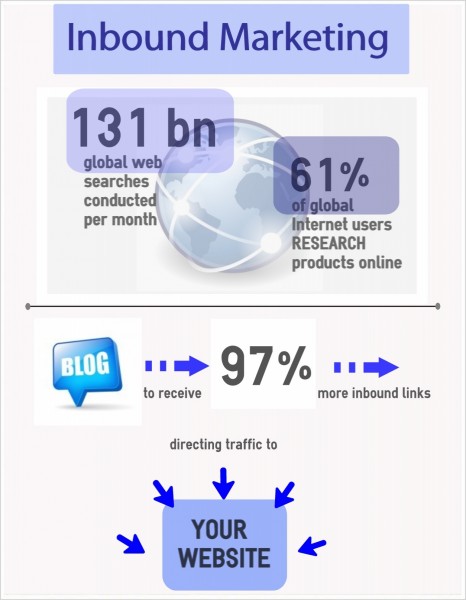 Inbound Marketing

131 bn
global web searches conducted per month

61%
of global Internet users RESEARCH products online

BLOG

to receive

97%

more inbound links

directing traffic to

YOUR WEBSITE