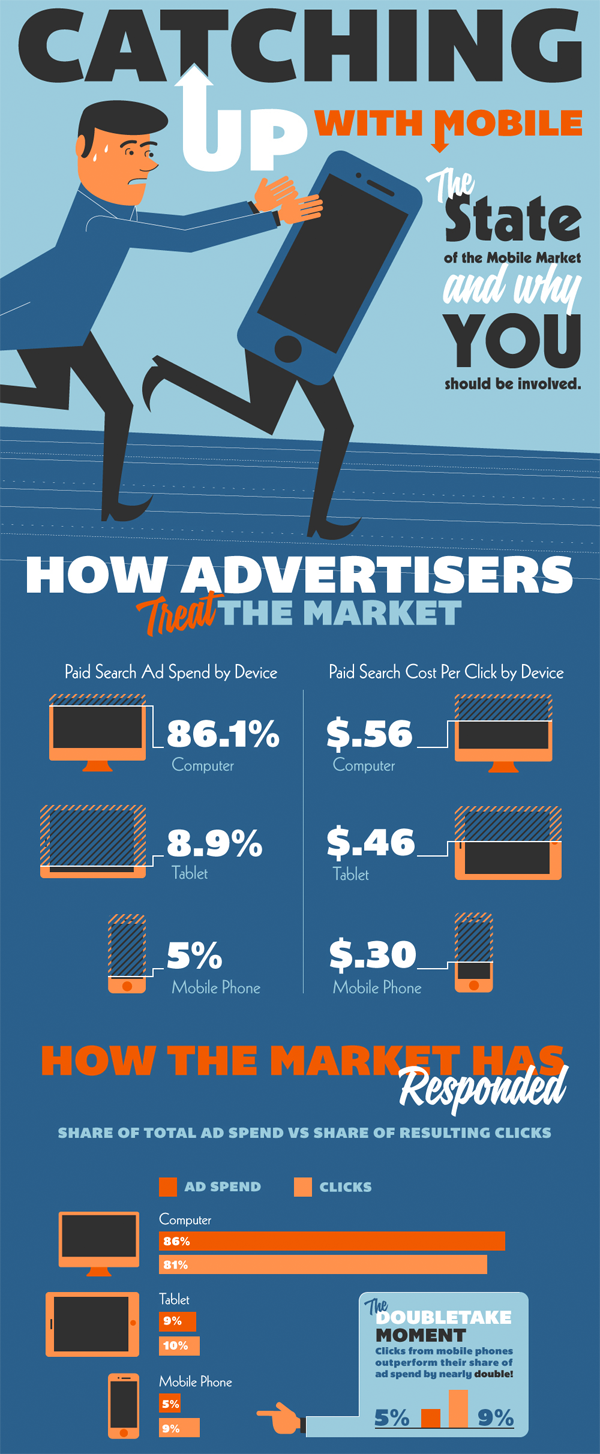 CATCHING UP WITH MOBILE

The State of the Mobile Market and why YOU should be involved.

HOW ADVERTISERS Treat THE MARKET

Paid Search Ad Spend by Device

86.1%
Computer

8.9%
Tablet

5%
Mobile Phone

Paid Search Cost Per Click by Device

$.56
Computer

$.46
Tablet

$.30
Mobile Phone

HOW THE MARKET HAS Responded

SHARE OF TOTAL AD SPEND VS SHARE OF RESULTING CLICKS

AD SPEND CLICKS

Computer
86%
81%

Tablet
9%
10%

Mobile Phone
5%
9%

The DOUBLETAKE MOMENT

Clicks from mobile phones outperform their share of ad spend by nearly double!

5% 9%