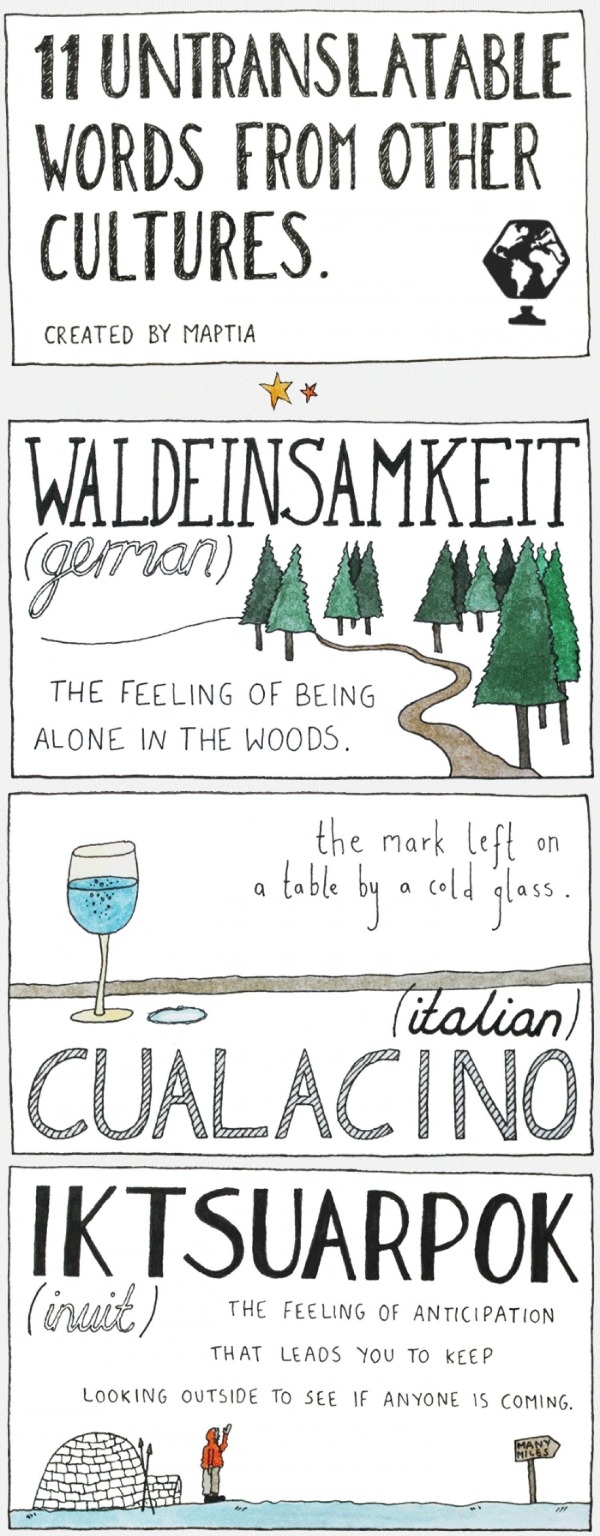 11 UNTRANSLATABLE WORDS FROM OTHER CULTURES.

CREATED BY MAPTIA

WALDEINSAMKEIT

(german)

THE FEELING OF BEING ALONE IN THE WOODS.

the mark left on a table by a cold glass.

(italian)

CUALACINO

IKTSUARPOK

(inuit)

THE FEELING OF ANTICIPATION THAT LEADS YOU TO KEEP LOOKING OUTSIDE TO SEE IF ANYONE IS COMING.

MANY MILES